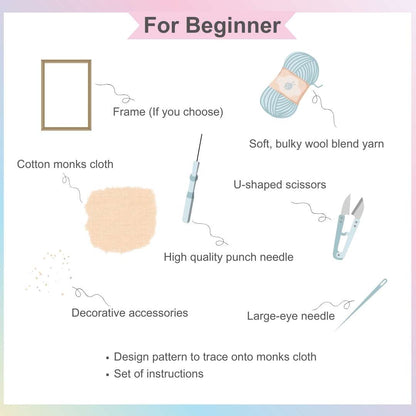 For Beginner

Frame (If you choose)

Soft, bulky wool blend yarn

Cotton monks cloth

U-shaped scissors

High quality punch needle

Decorative accessories

Large-eye needle

• Design pattern to trace onto monks cloth
• Set of instructions